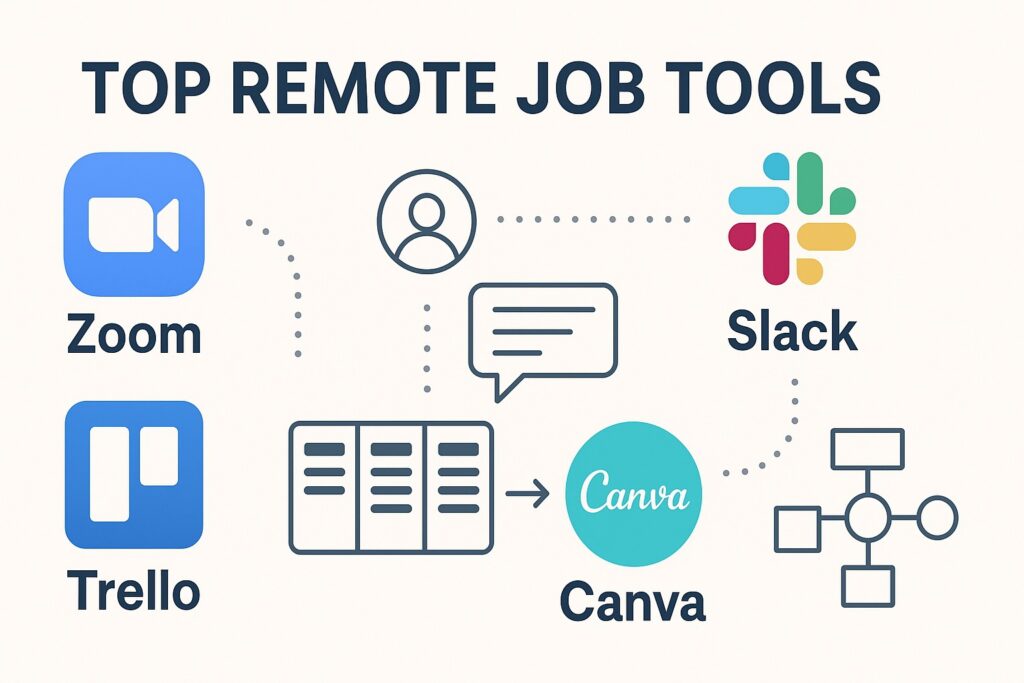 TOP REMOTE JOB TOOLS

Zoom

Slack

Trello

Canva

Canva